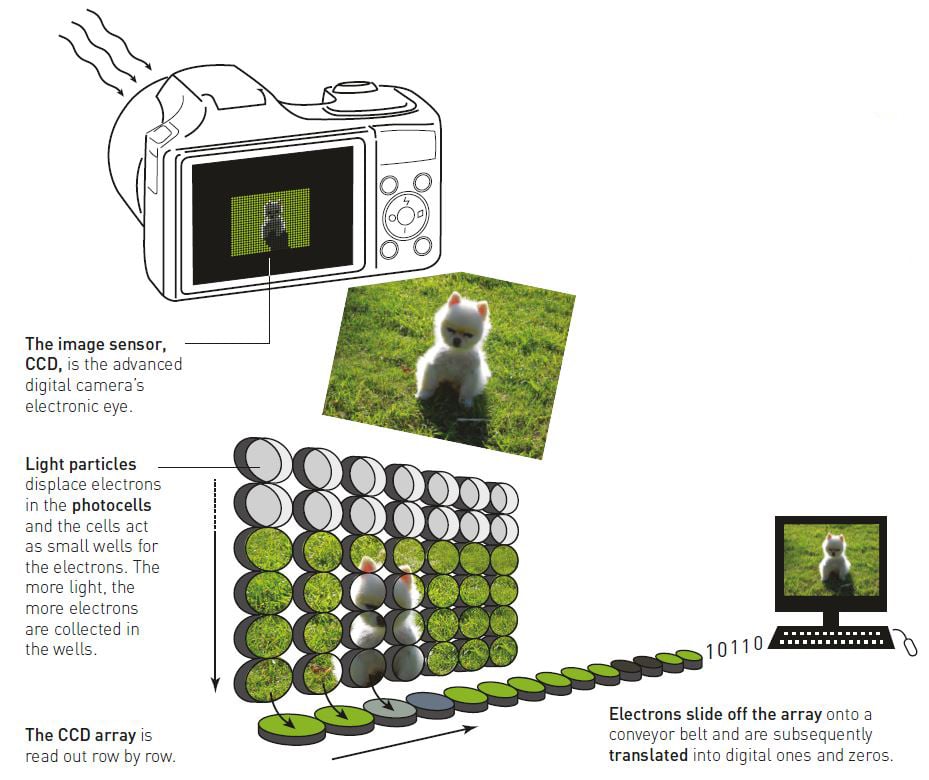 The image sensor, CCD, is the advanced digital camera's electronic eye.

Light particles displace electrons in the photocells and the cells act as small wells for the electrons. The more light, the more electrons are collected in the wells.

The CCD array is read out row by row.

10110

Electrons slide off the array onto a conveyor belt and are subsequently translated into digital ones and zeros.